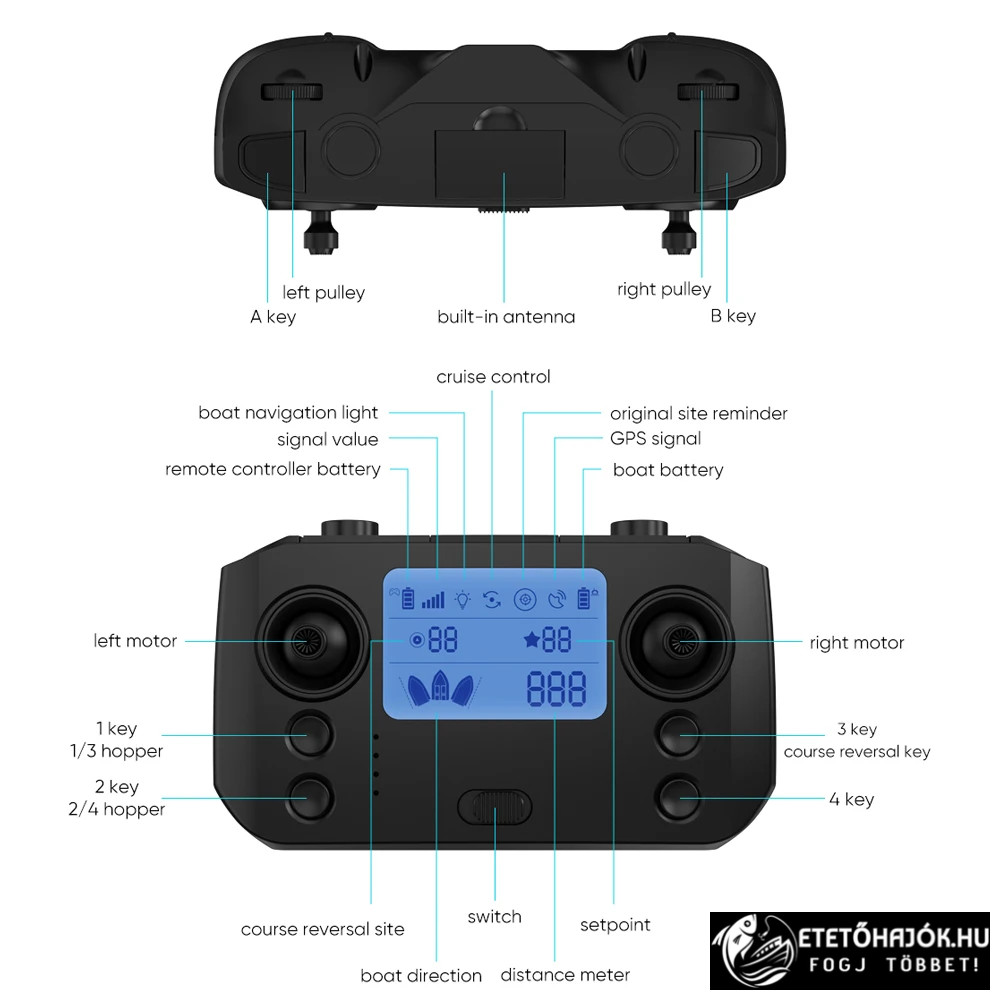 left pulley
A key
built-in antenna
right pulley
B key

cruise control
boat navigation light
signal value
remote controller battery
original site reminder
GPS signal
boat battery

88
88
888

left motor
right motor
1 key
1/3 hopper
2 key
2/4 hopper
3 key
course reversal key
4 key

course reversal site
switch
setpoint
boat direction
distance meter

ETETŐHAJÓK.HU
FOGJ TÖBBET!